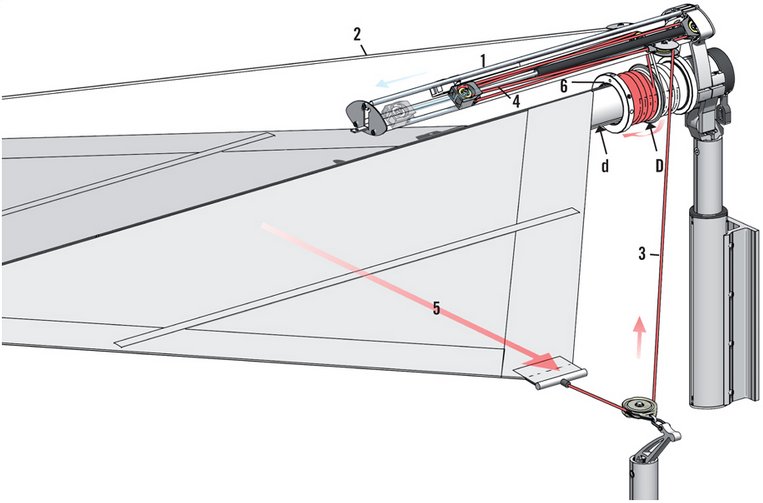 2
1
4
6
d
D
3
5